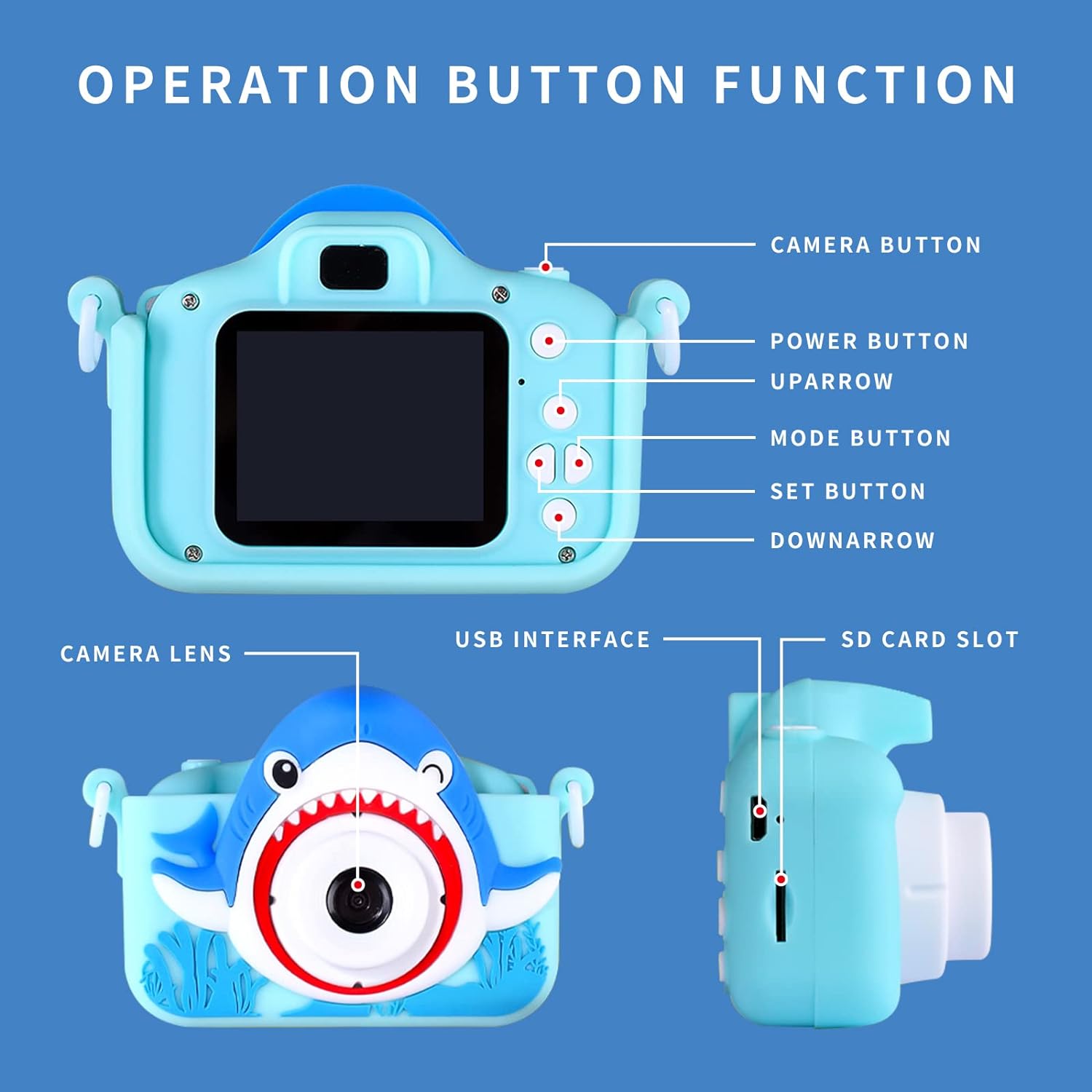 OPERATION BUTTON FUNCTION

CAMERA BUTTON

POWER BUTTON

UPARROW

MODE BUTTON

SET BUTTON

DOWNARROW

CAMERA LENS

USB INTERFACE

SD CARD SLOT