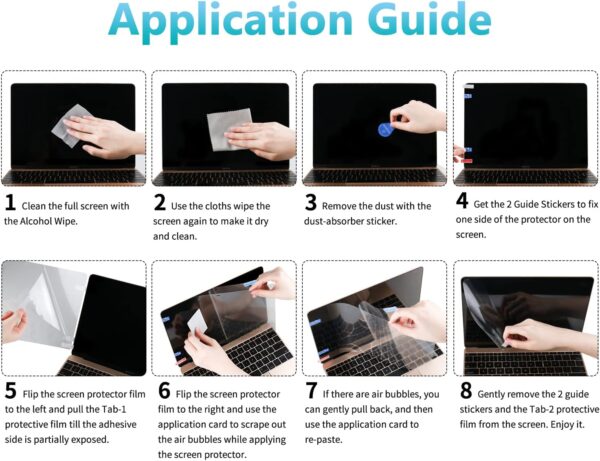 Application Guide

1 Clean the full screen with the Alcohol Wipe.

2 Use the cloths wipe the screen again to make it dry and clean.

3 Remove the dust with the dust-absorber sticker.

4 Get the 2 Guide Stickers to fix one side of the protector on the screen.

5 Flip the screen protector film to the left and pull the Tab-1 protective film till the adhesive side is partially exposed.

6 Flip the screen protector film to the right and use the application card to scrape out the air bubbles while applying the screen protector.

7 If there are air bubbles, you can gently pull back, and then use the application card to re-paste.

8 Gently remove the 2 guide stickers and the Tab-2 protective film from the screen. Enjoy it.