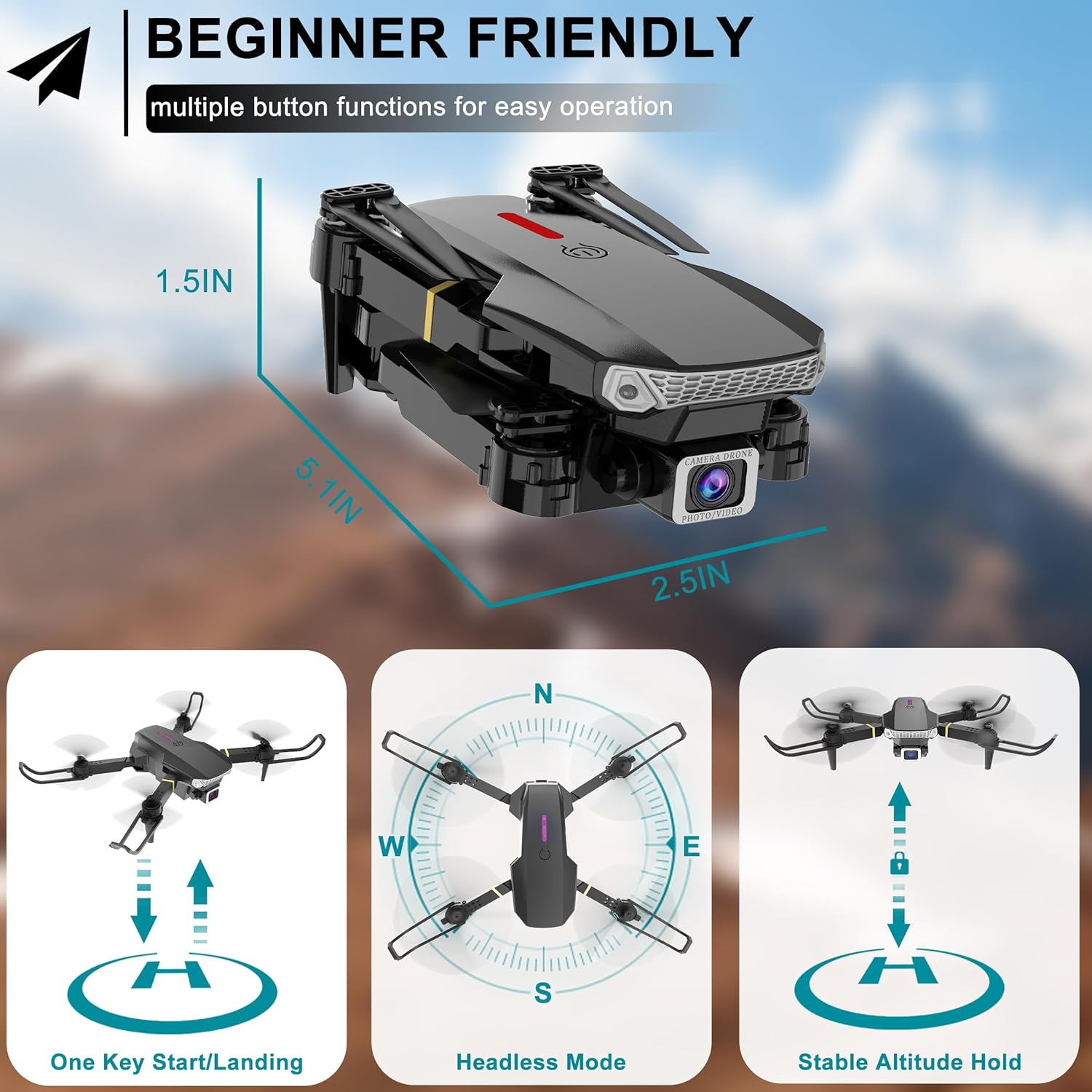 BEGINNER FRIENDLY

multiple button functions for easy operation

1.5IN

5.1IN

2.5IN

CAMERA DRONE

PHOTO/VIDEO

H

One Key Start/Landing

N

W

E

S

Headless Mode

H

Stable Altitude Hold