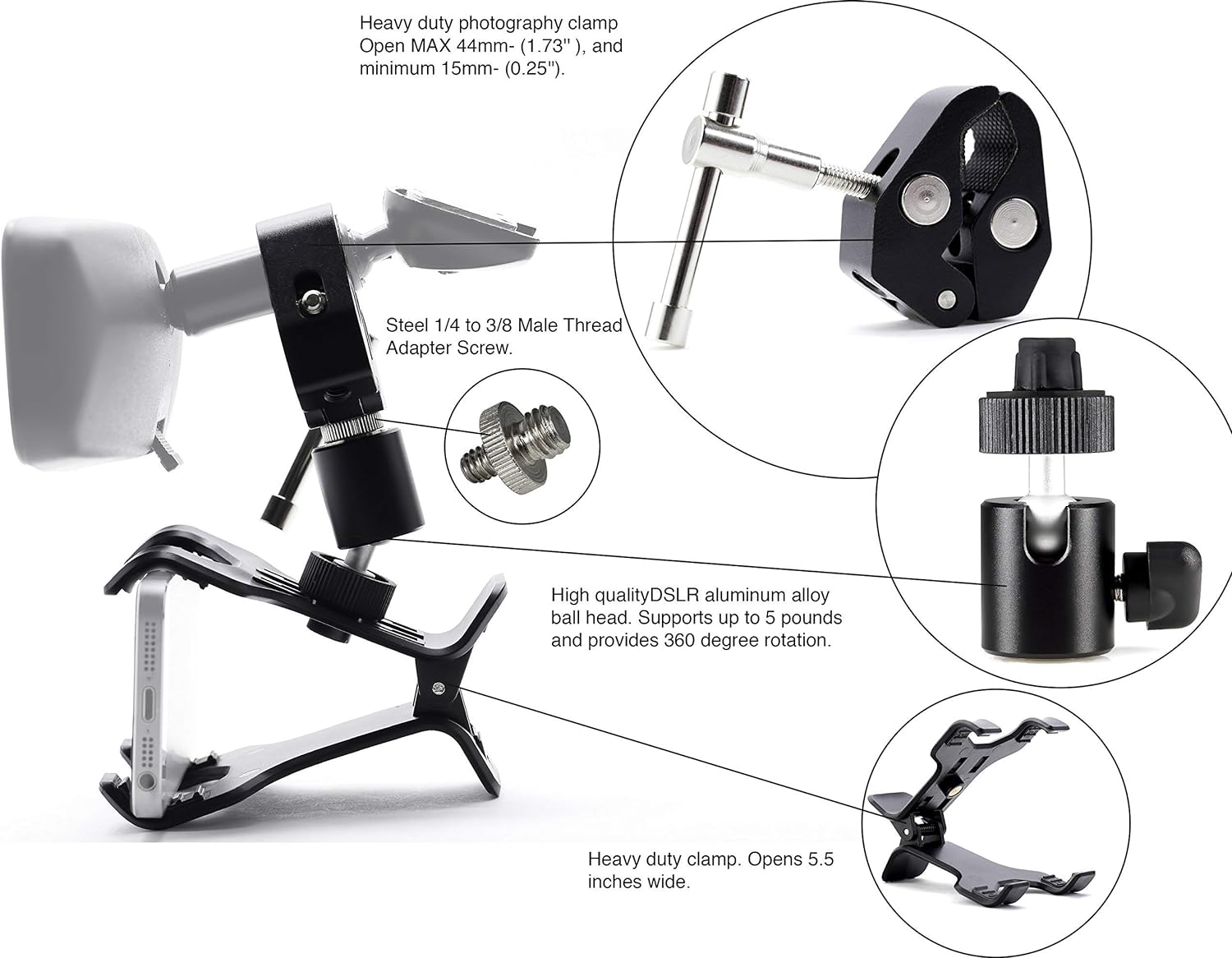 Heavy duty photography clamp Open MAX 44mm- (1.73'' ), and minimum 15mm- (0.25'').

Steel 1/4 to 3/8 Male Thread Adapter Screw.

High qualityDSLR aluminum alloy ball head. Supports up to 5 pounds and provides 360 degree rotation.

Heavy duty clamp. Opens 5.5 inches wide.