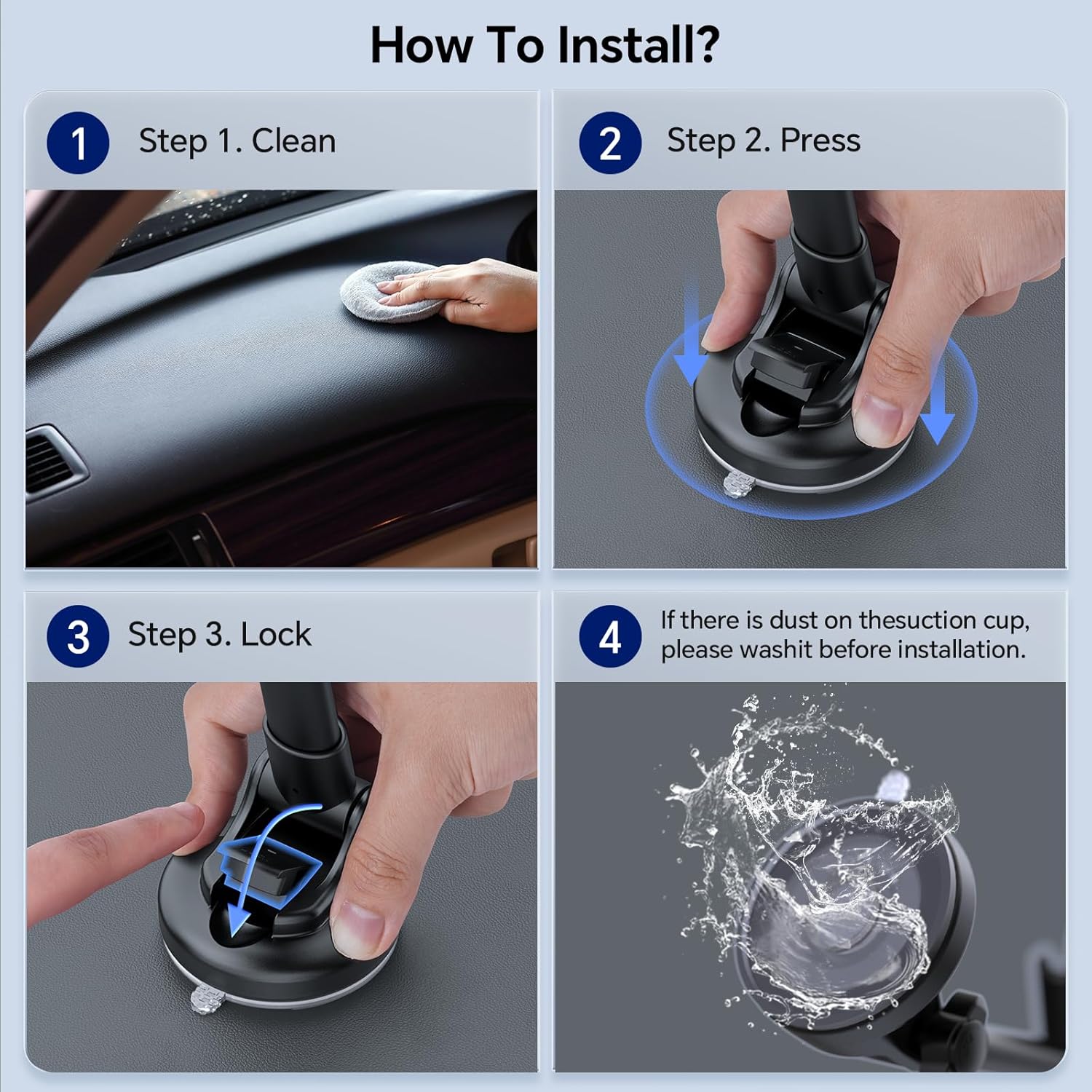 How To Install?

1 Step 1. Clean

2 Step 2. Press

3 Step 3. Lock

4 If there is dust on thesuction cup, please washit before installation.