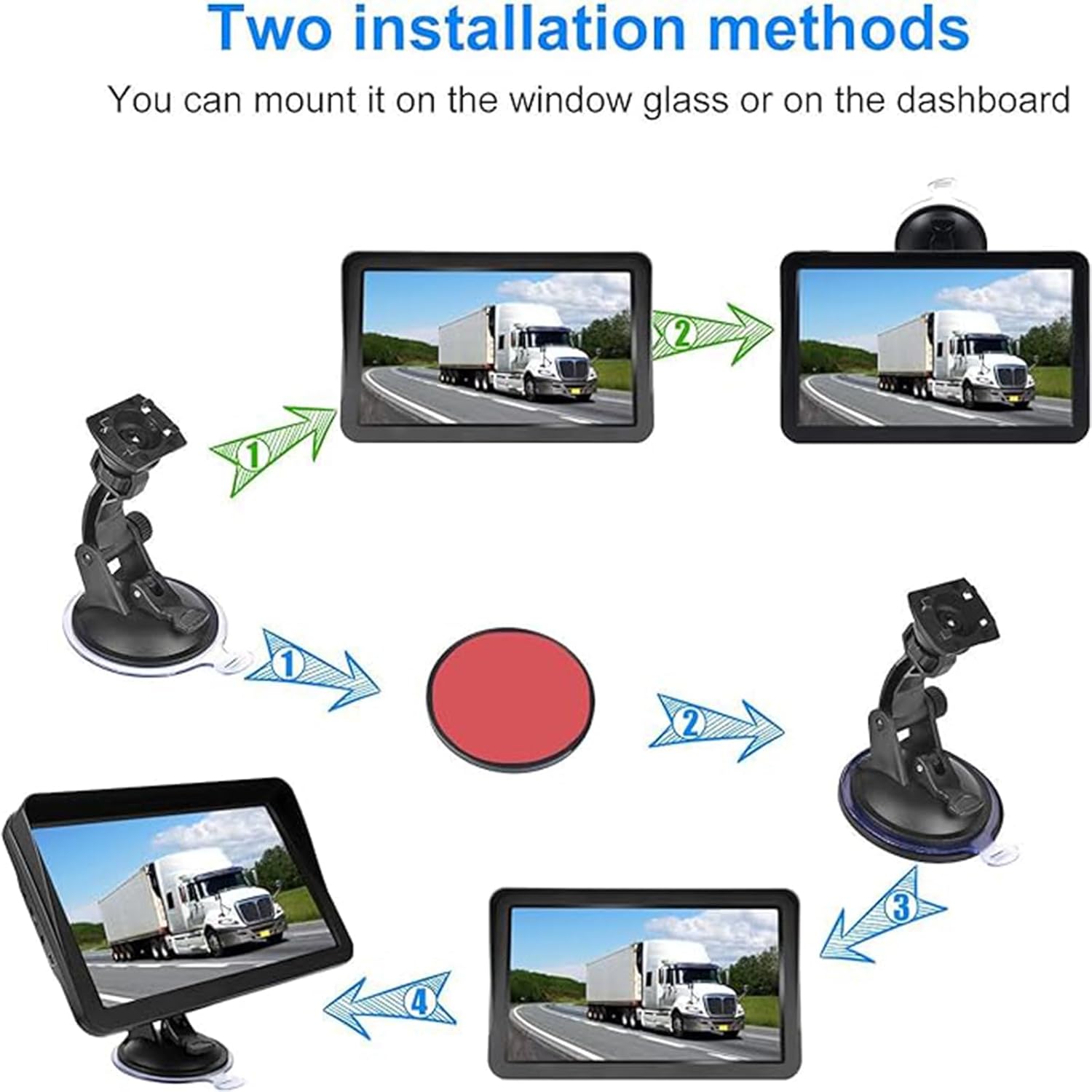 Two installation methods

You can mount it on the window glass or on the dashboard

1

2

1

2

3

4