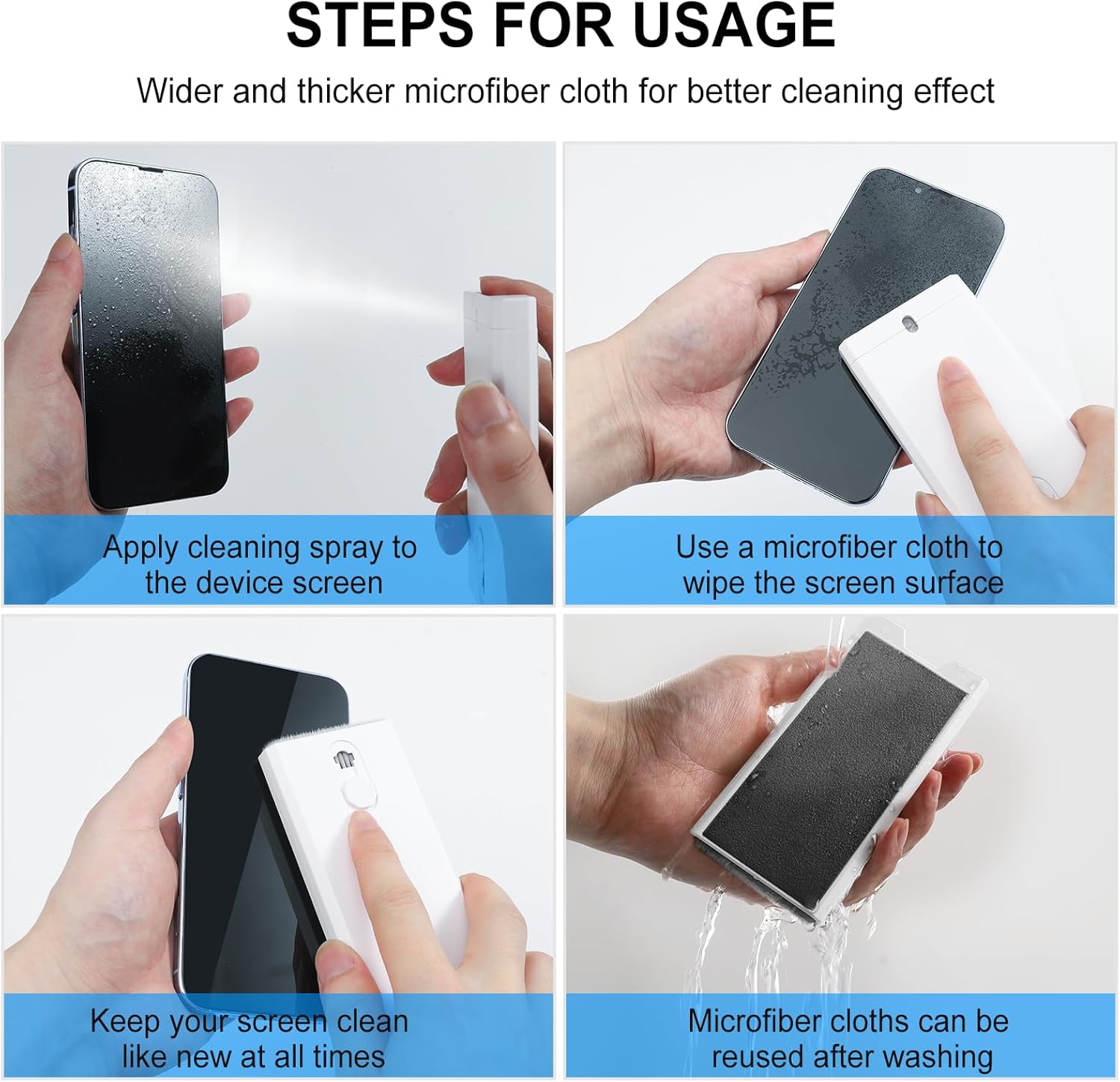 STEPS FOR USAGE

Wider and thicker microfiber cloth for better cleaning effect

Apply cleaning spray to the device screen

Use a microfiber cloth to wipe the screen surface

Keep your screen clean like new at all times

Microfiber cloths can be reused after washing