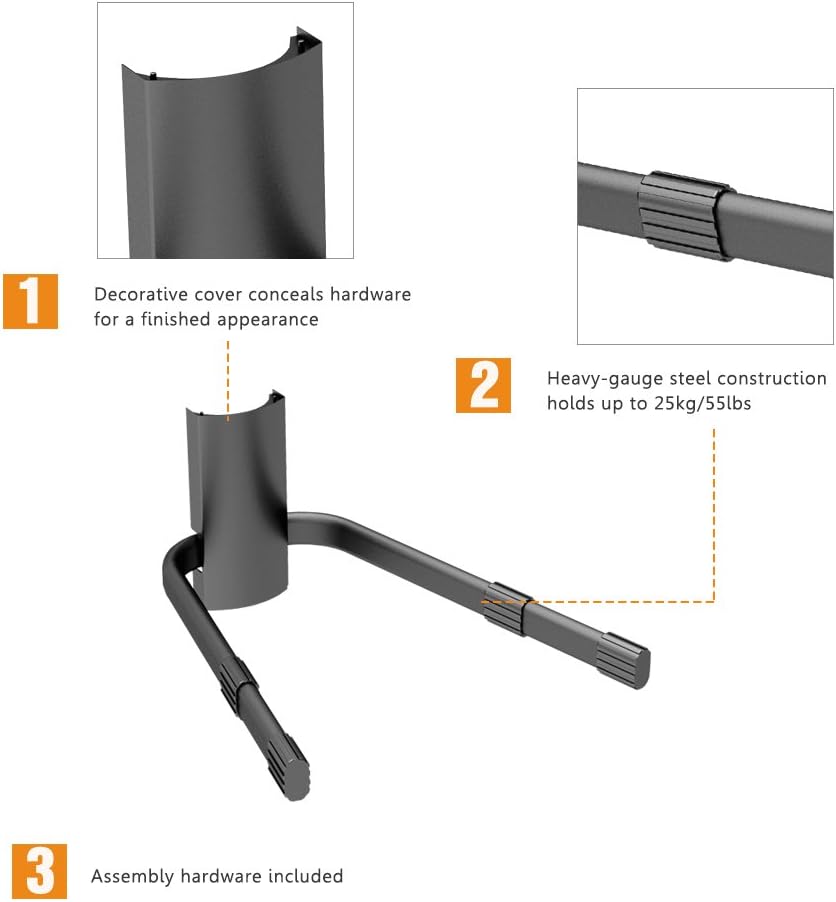 1

Decorative cover conceals hardware for a finished appearance

2

Heavy-gauge steel construction holds up to 25kg/55lbs

3

Assembly hardware included