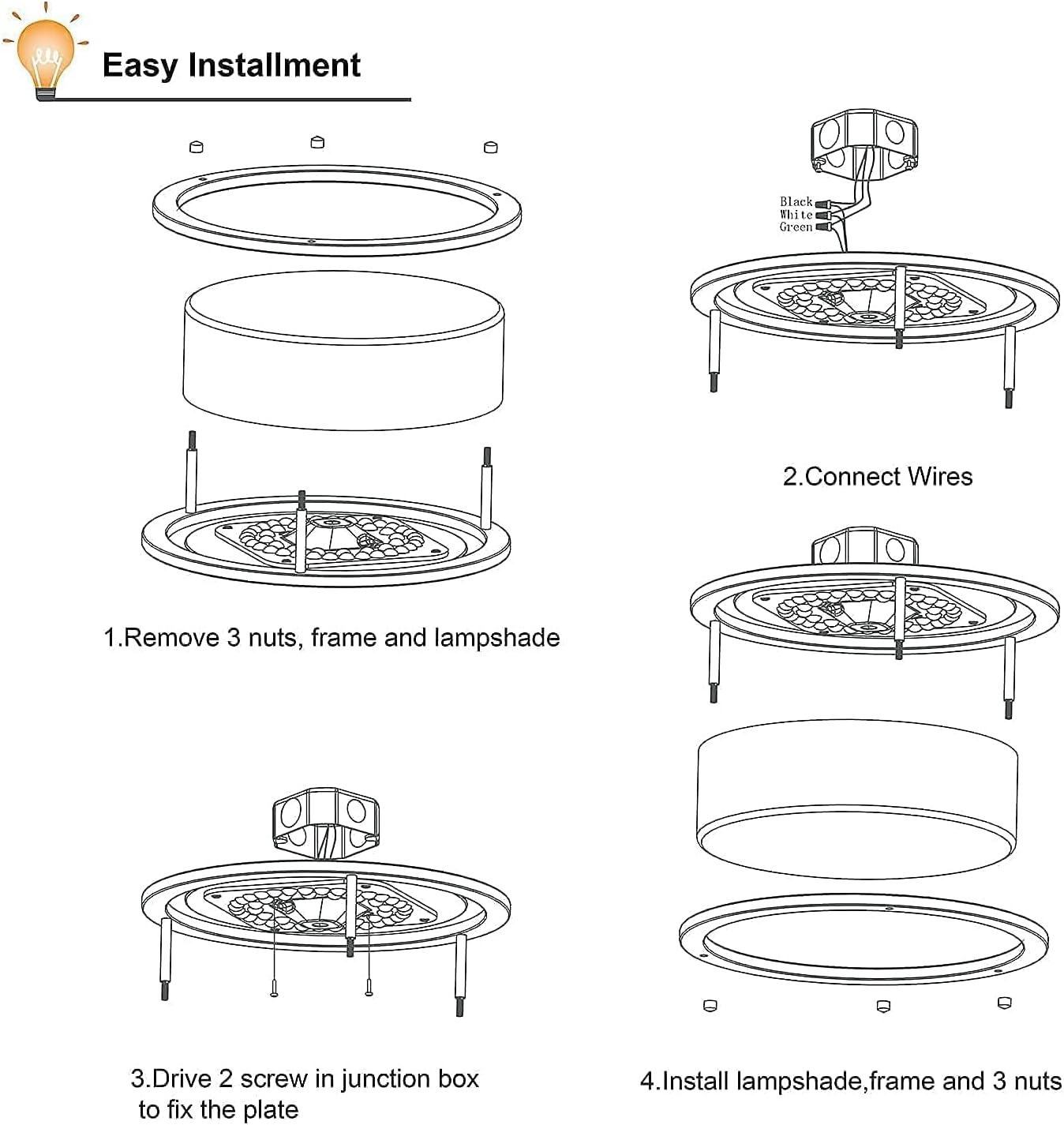 Easy Installment

1.Remove 3 nuts, frame and lampshade

Black
White
Green

2.Connect Wires

3.Drive 2 screw in junction box to fix the plate

4.Install lampshade,frame and 3 nuts