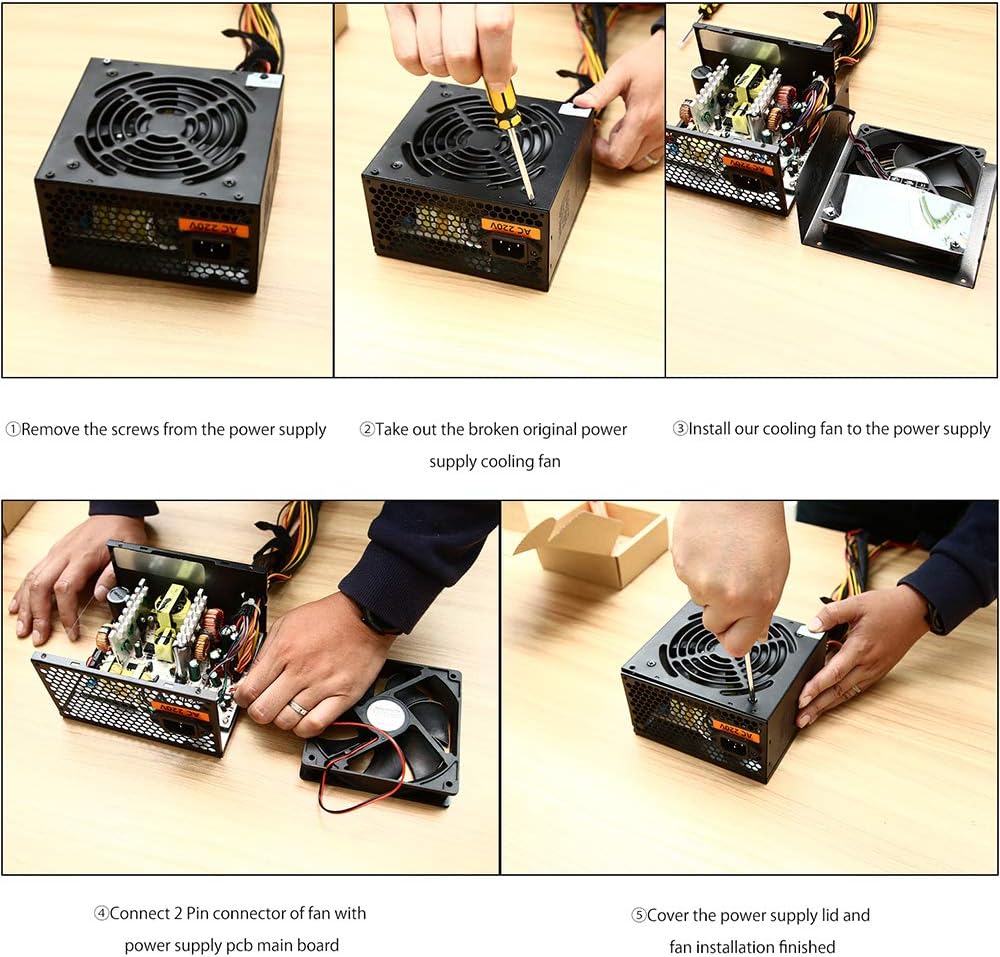 AC 220V

AC 220V

AC 220V

①Remove the screws from the power supply

②Take out the broken original power supply cooling fan

③Install our cooling fan to the power supply

AC 220V

AC 220V

④Connect 2 Pin connector of fan with power supply pcb main board

⑤Cover the power supply lid and fan installation finished