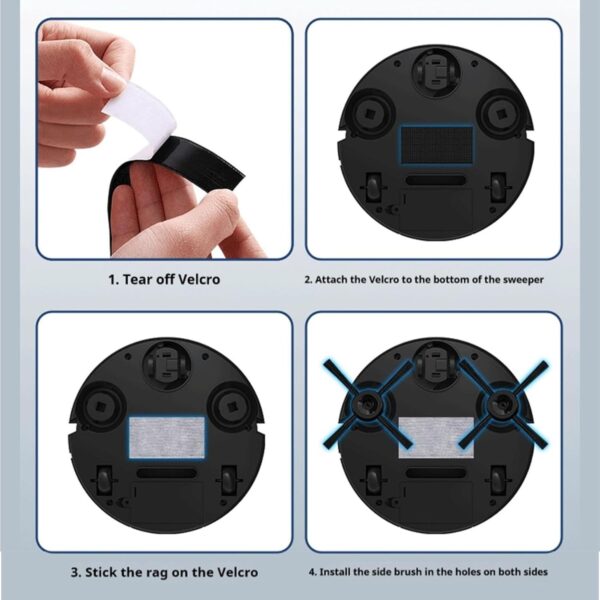 1. Tear off Velcro

2. Attach the Velcro to the bottom of the sweeper

3. Stick the rag on the Velcro

4. Install the side brush in the holes on both sides