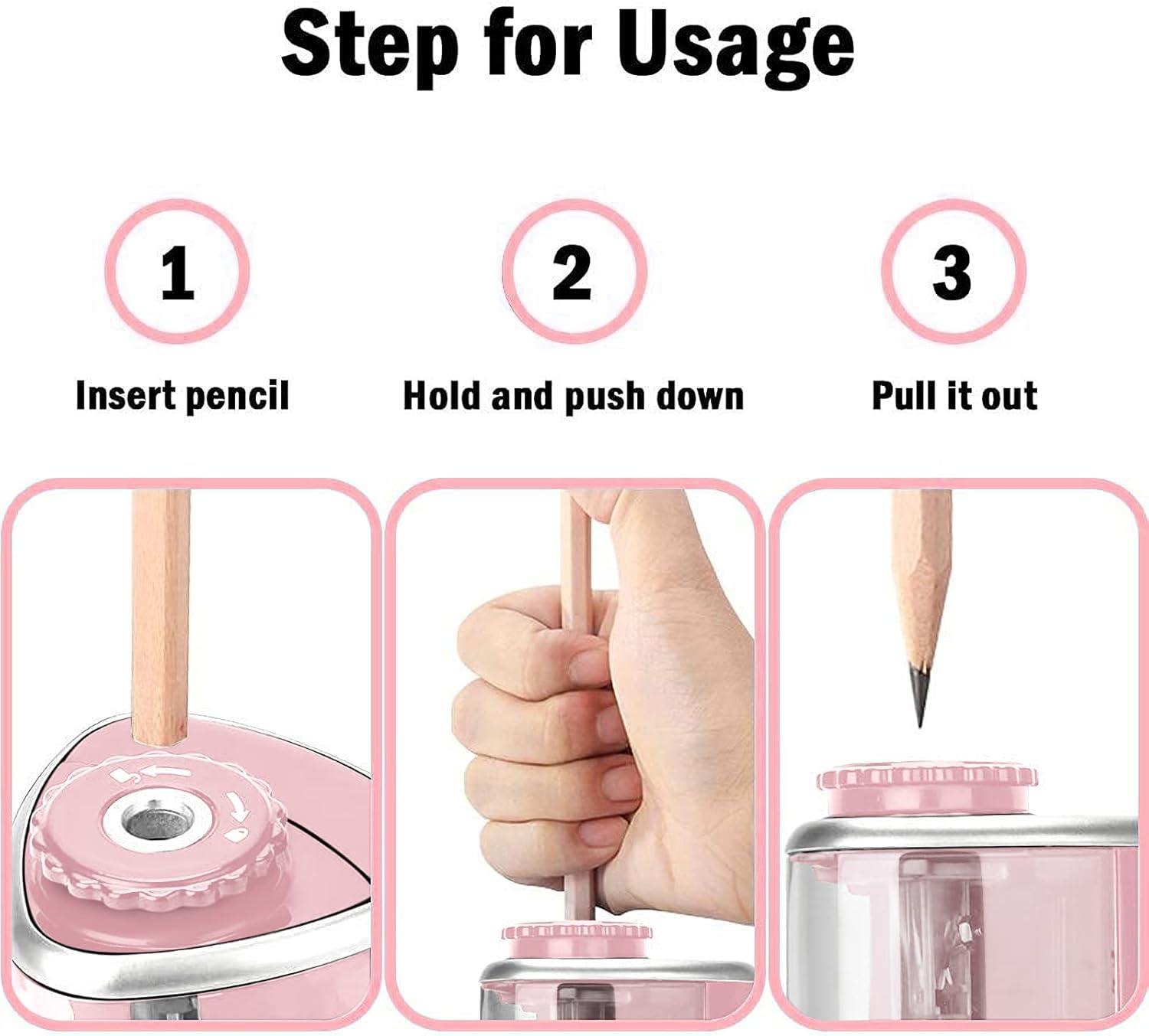 Step for Usage

1

Insert pencil

2

Hold and push down

3

Pull it out