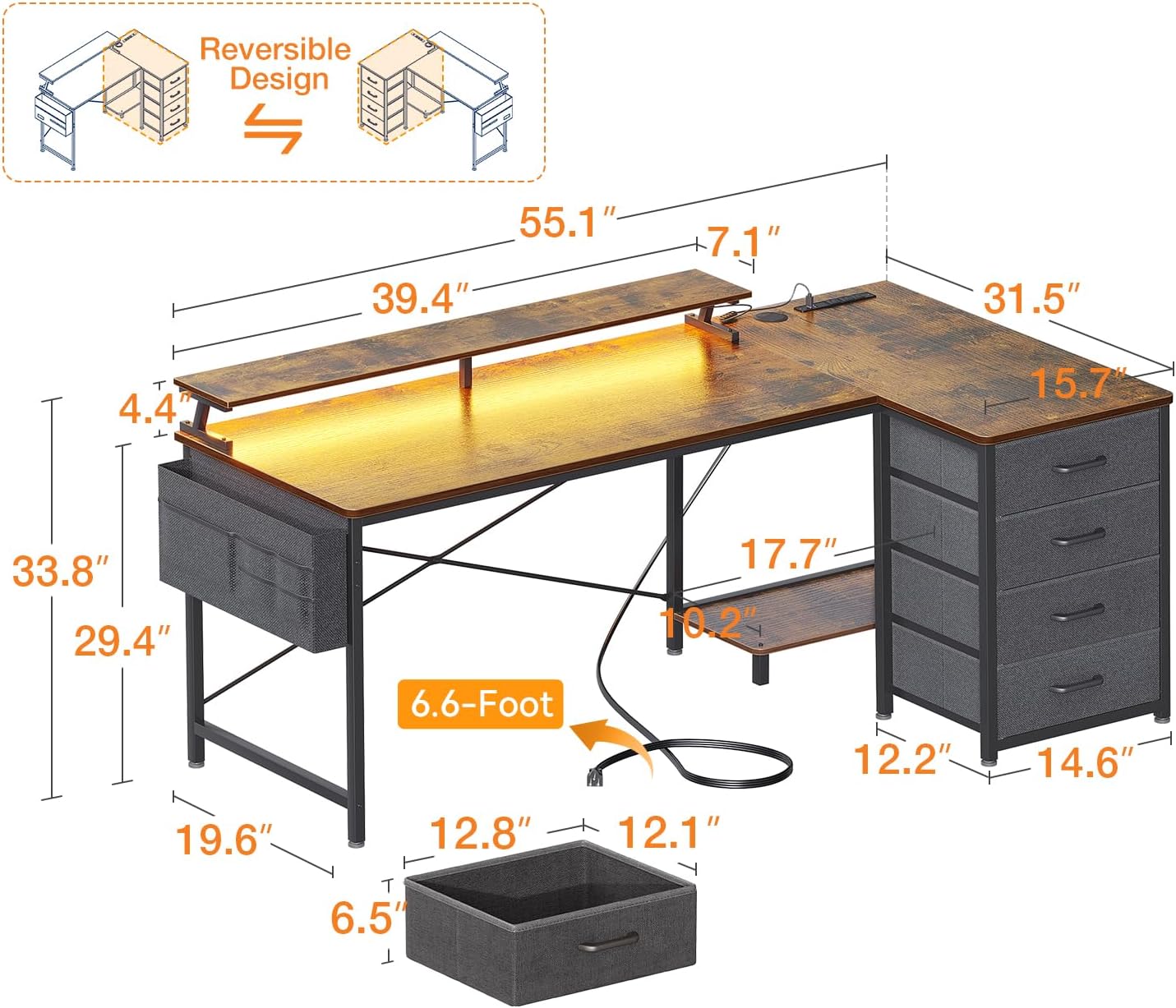 Reversible Design

55.1″

7.1″

39.4″

31.5″

15.7″

4.4″

33.8″

29.4″

17.7″

10.2″

6.6-Foot

12.2″

14.6″

19.6″

12.8″

12.1″

6.5″