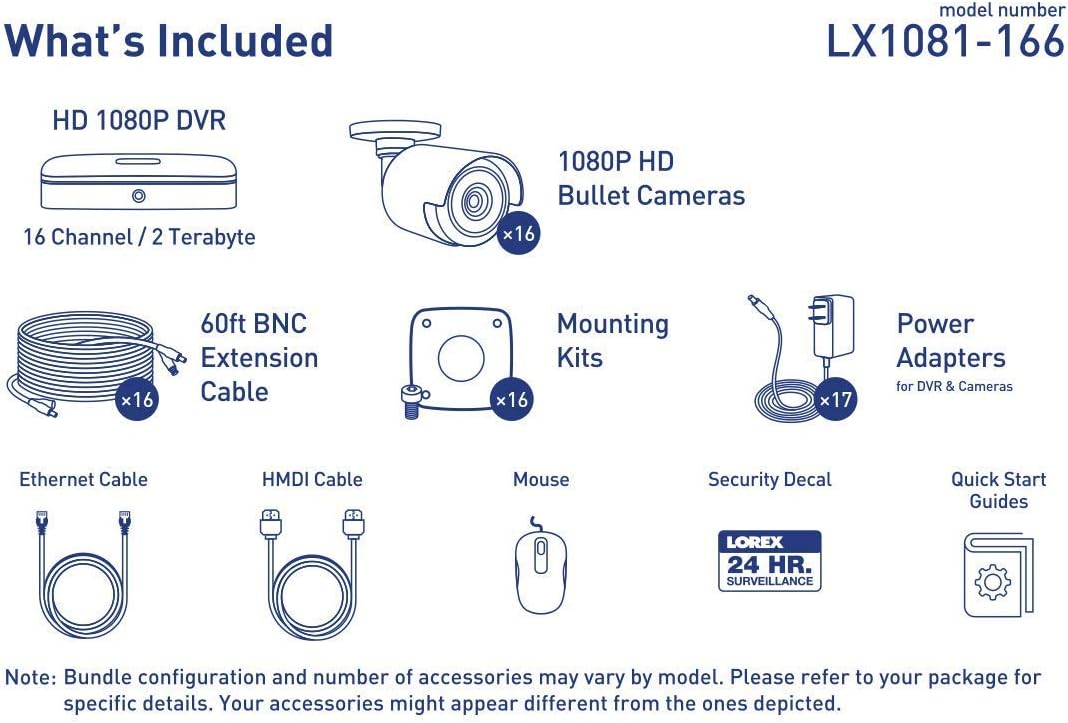 What's Included

model number
LX1081-166

HD 1080P DVR

16 Channel / 2 Terabyte

1080P HD
Bullet Cameras

×16

60ft BNC
Extension
Cable

×16

Mounting
Kits

×16

Power
Adapters
for DVR & Cameras

×17

Ethernet Cable

HMDI Cable

Mouse

Security Decal

LOREX
24 HR.
SURVEILLANCE

Quick Start
Guides

Note: Bundle configuration and number of accessories may vary by model. Please refer to your package for specific details. Your accessories might appear different from the ones depicted.