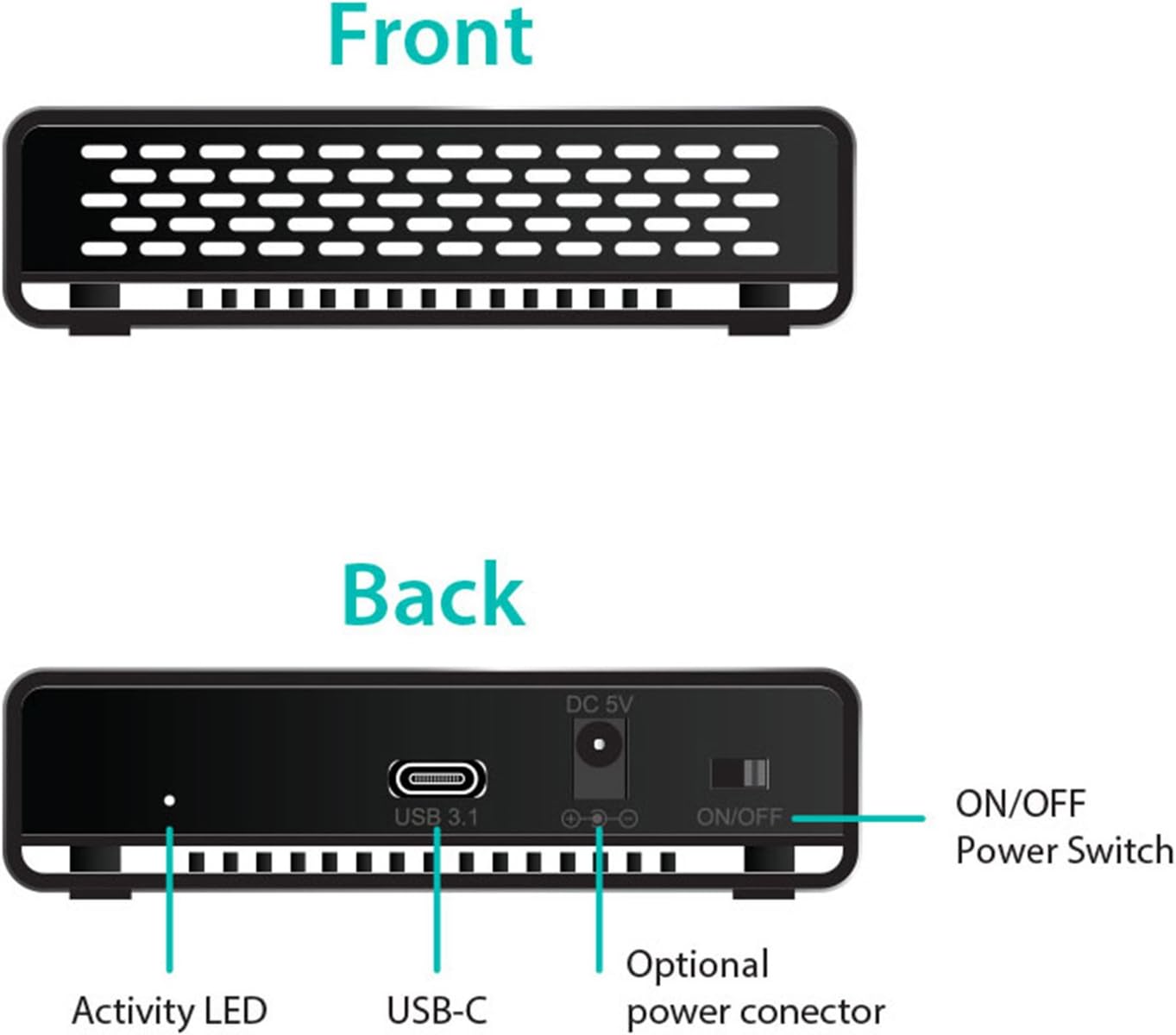 Front

Back

DC 5V

USB 3.1

ON/OFF

ON/OFF Power Switch

Activity LED

USB-C

Optional power conector