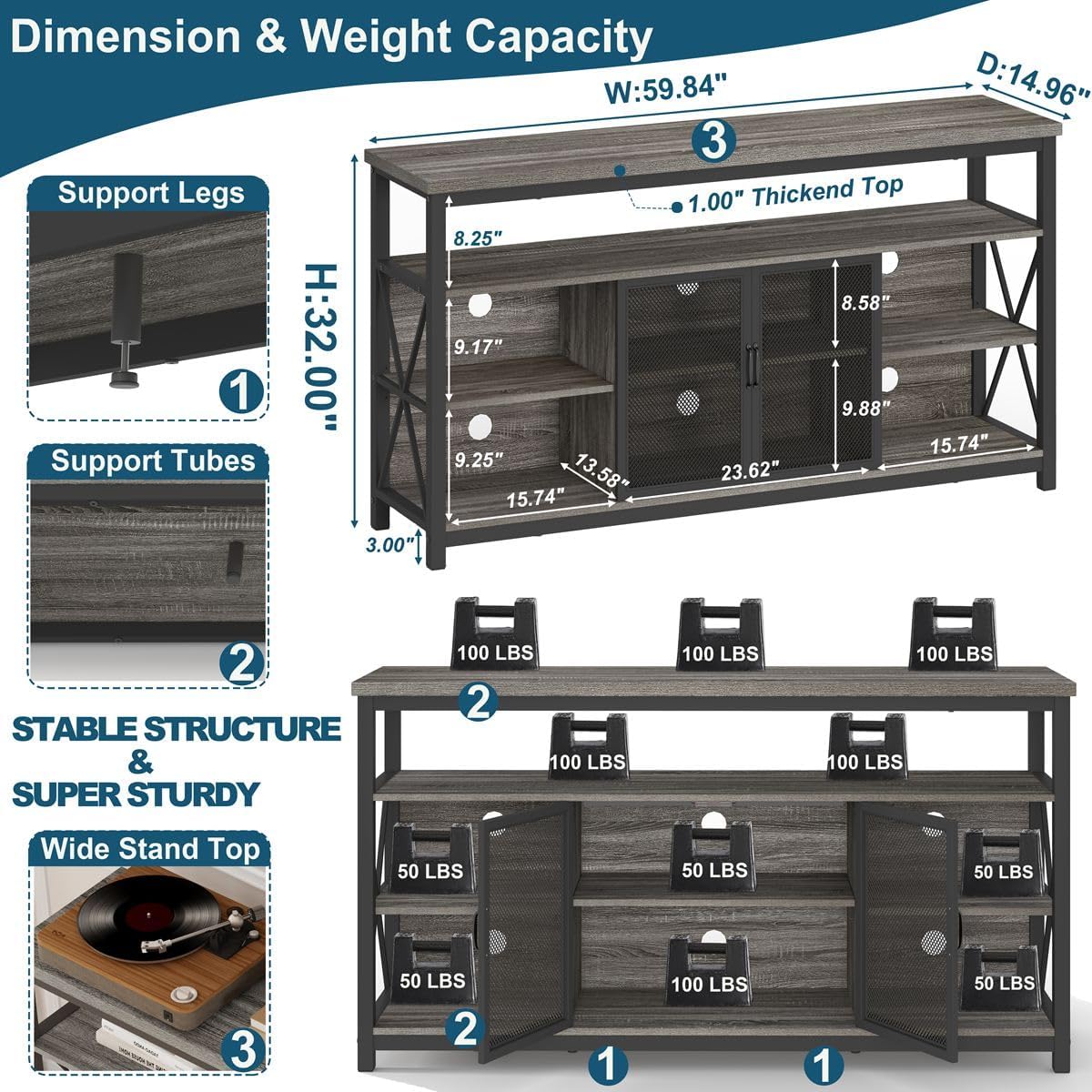 Dimension & Weight Capacity

Support Legs

1

Support Tubes

2

STABLE STRUCTURE & SUPER STURDY

Wide Stand Top

3

W:59.84"

D:14.96"

3

1.00" Thickend Top

H:32.00"

8.25"

9.17"

9.25"

8.58"

9.88"

13.58"

15.74"

23.62"

15.74"

3.00"

100 LBS

100 LBS

100 LBS

2

100 LBS

100 LBS

50 LBS

50 LBS

50 LBS

50 LBS

100 LBS

50 LBS

2

1

1