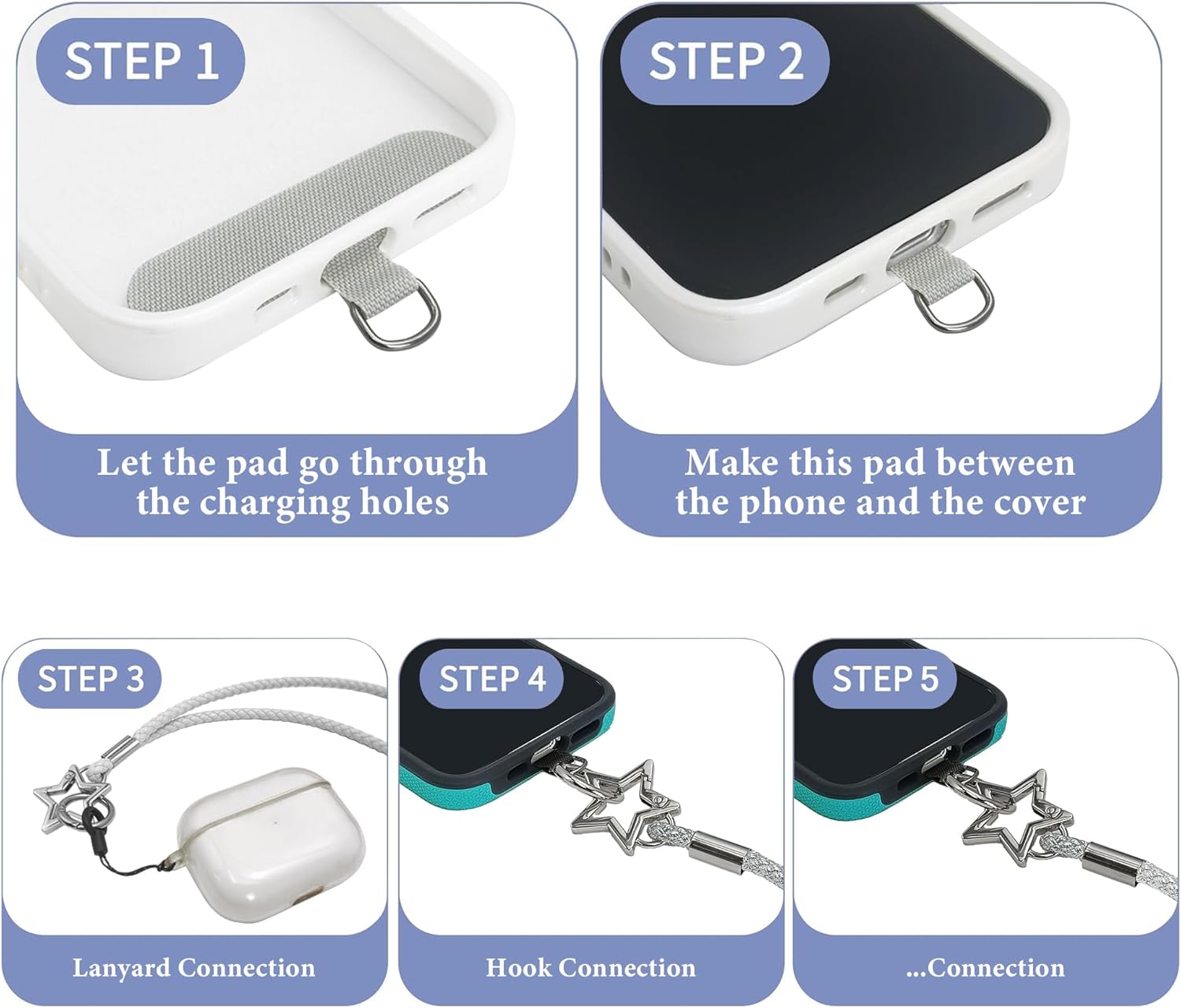 STEP 1

Let the pad go through the charging holes

STEP 2

Make this pad between the phone and the cover

STEP 3

Lanyard Connection

STEP 4

Hook Connection

STEP 5

...Connection