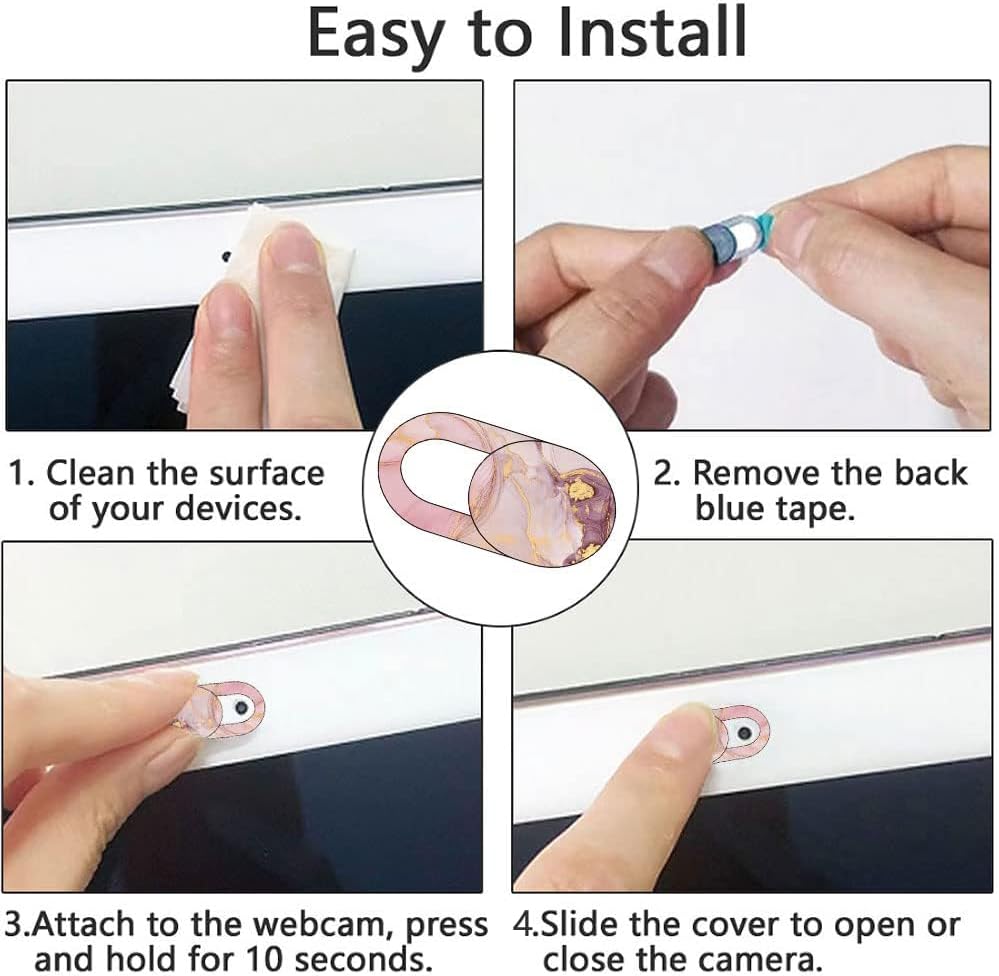 Easy to Install

1. Clean the surface of your devices.

2. Remove the back blue tape.

3.Attach to the webcam, press and hold for 10 seconds.

4.Slide the cover to open or close the camera.