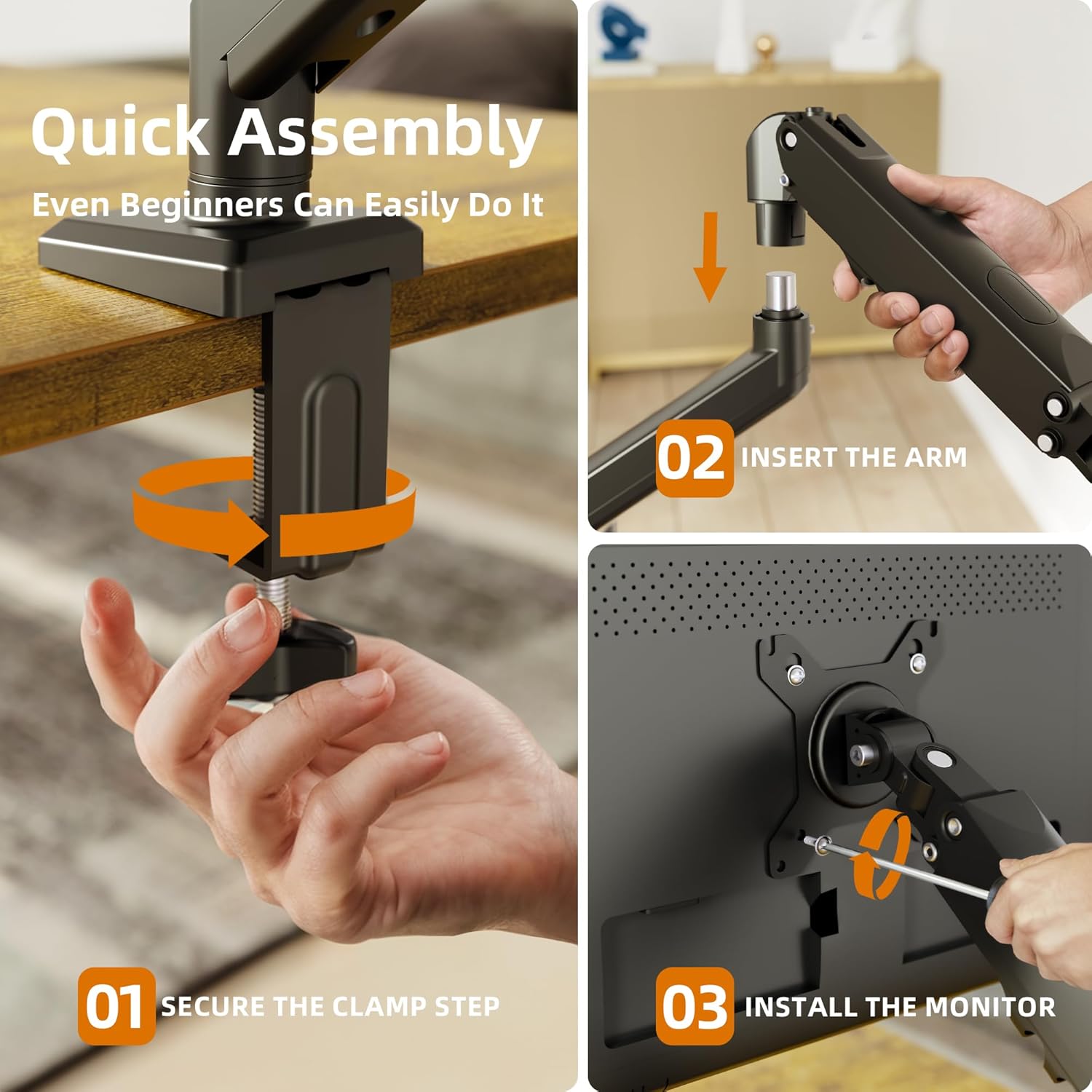 Quick Assembly

Even Beginners Can Easily Do It

01 SECURE THE CLAMP STEP

02 INSERT THE ARM

03 INSTALL THE MONITOR