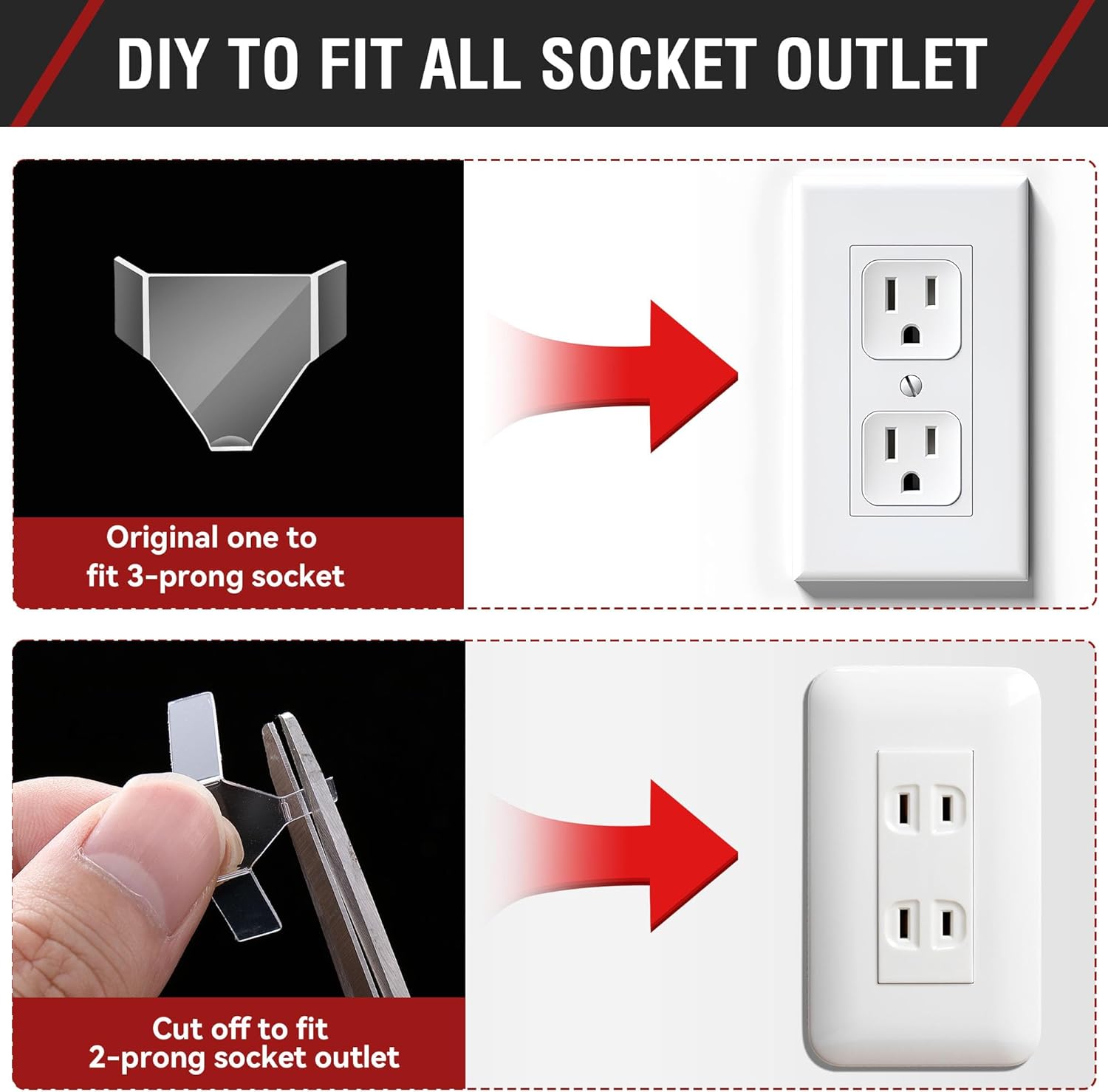 DIY TO FIT ALL SOCKET OUTLET

Original one to fit 3-prong socket

Cut off to fit 2-prong socket outlet