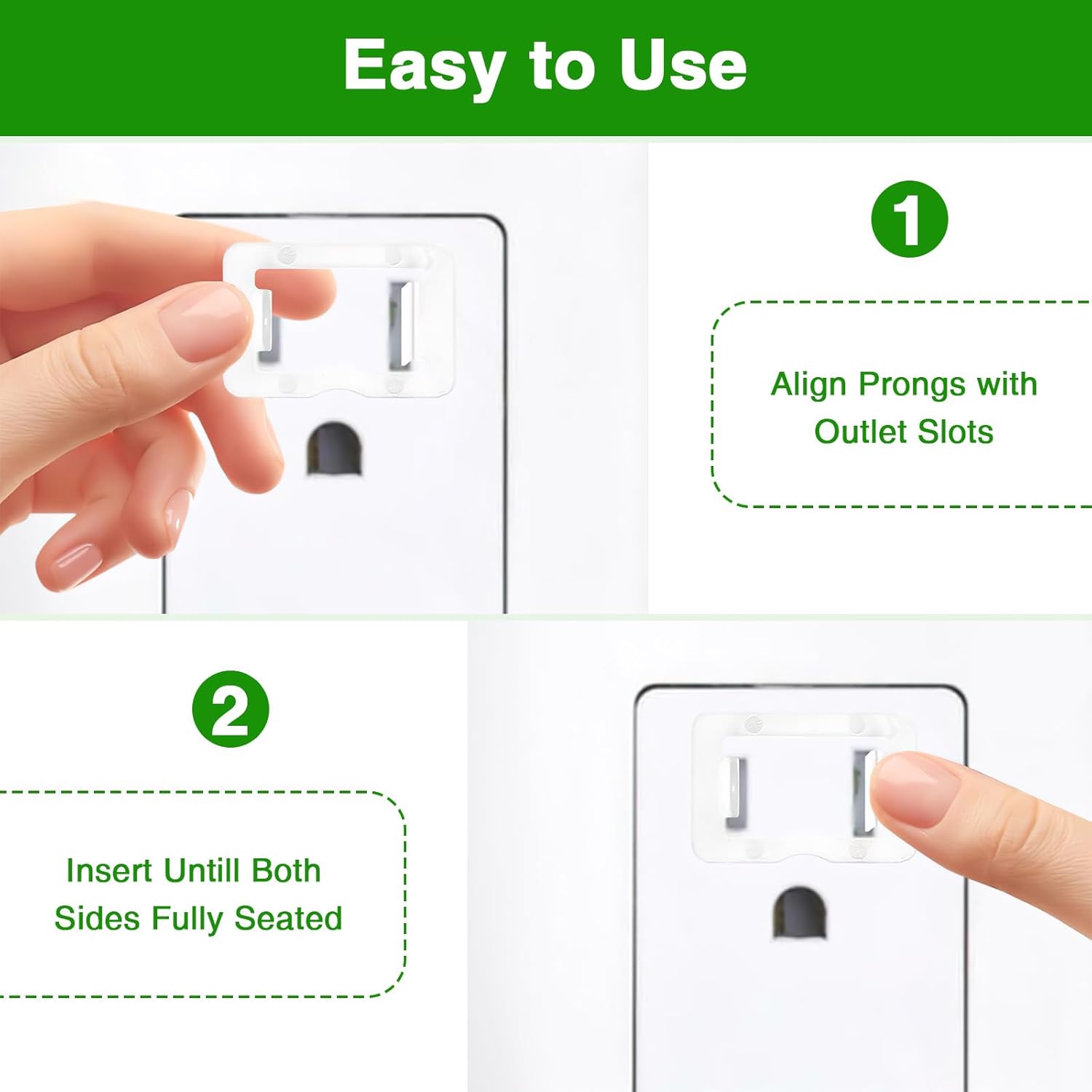 Easy to Use

1

Align Prongs with Outlet Slots

2

Insert Untill Both Sides Fully Seated