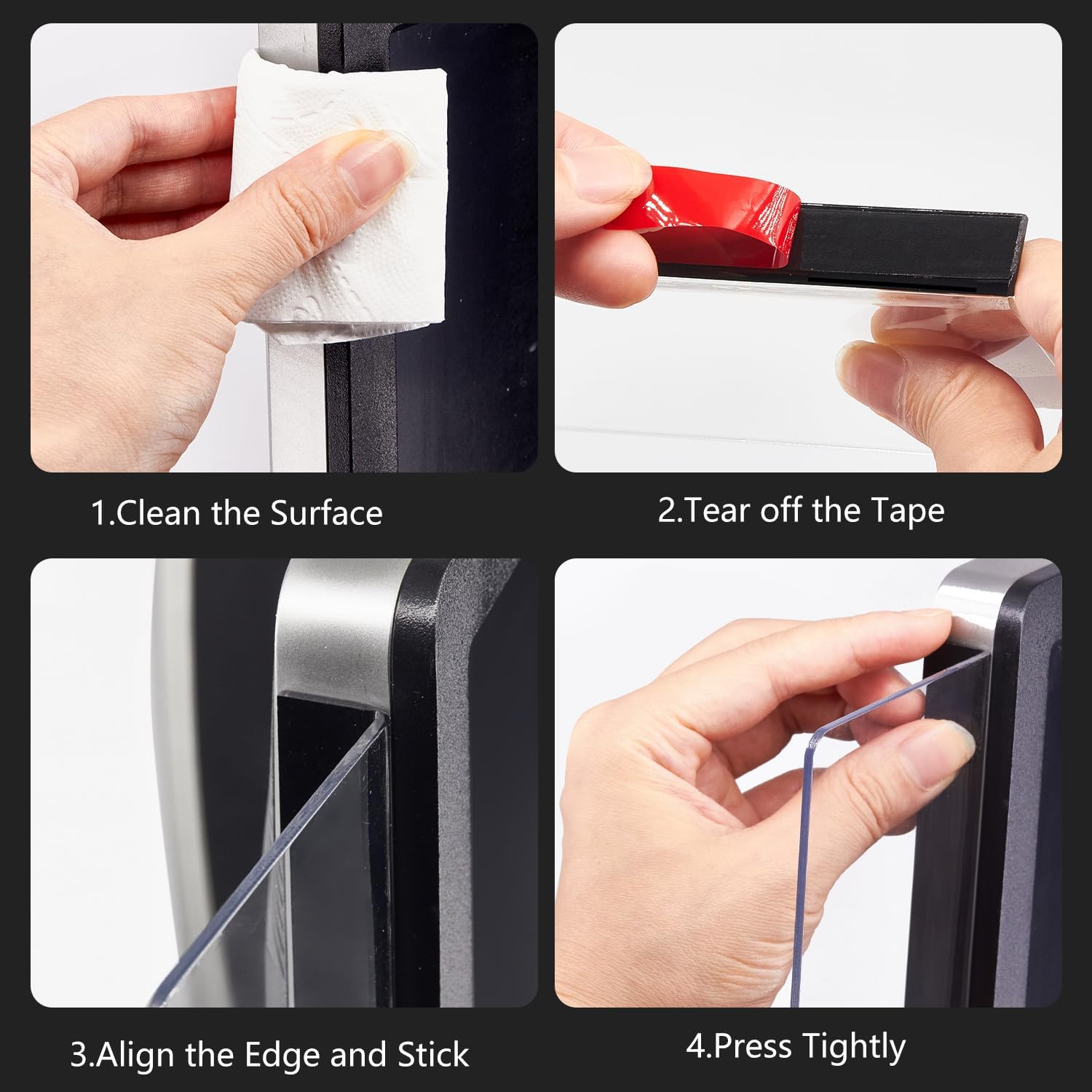 1.Clean the Surface

2.Tear off the Tape

3.Align the Edge and Stick

4.Press Tightly