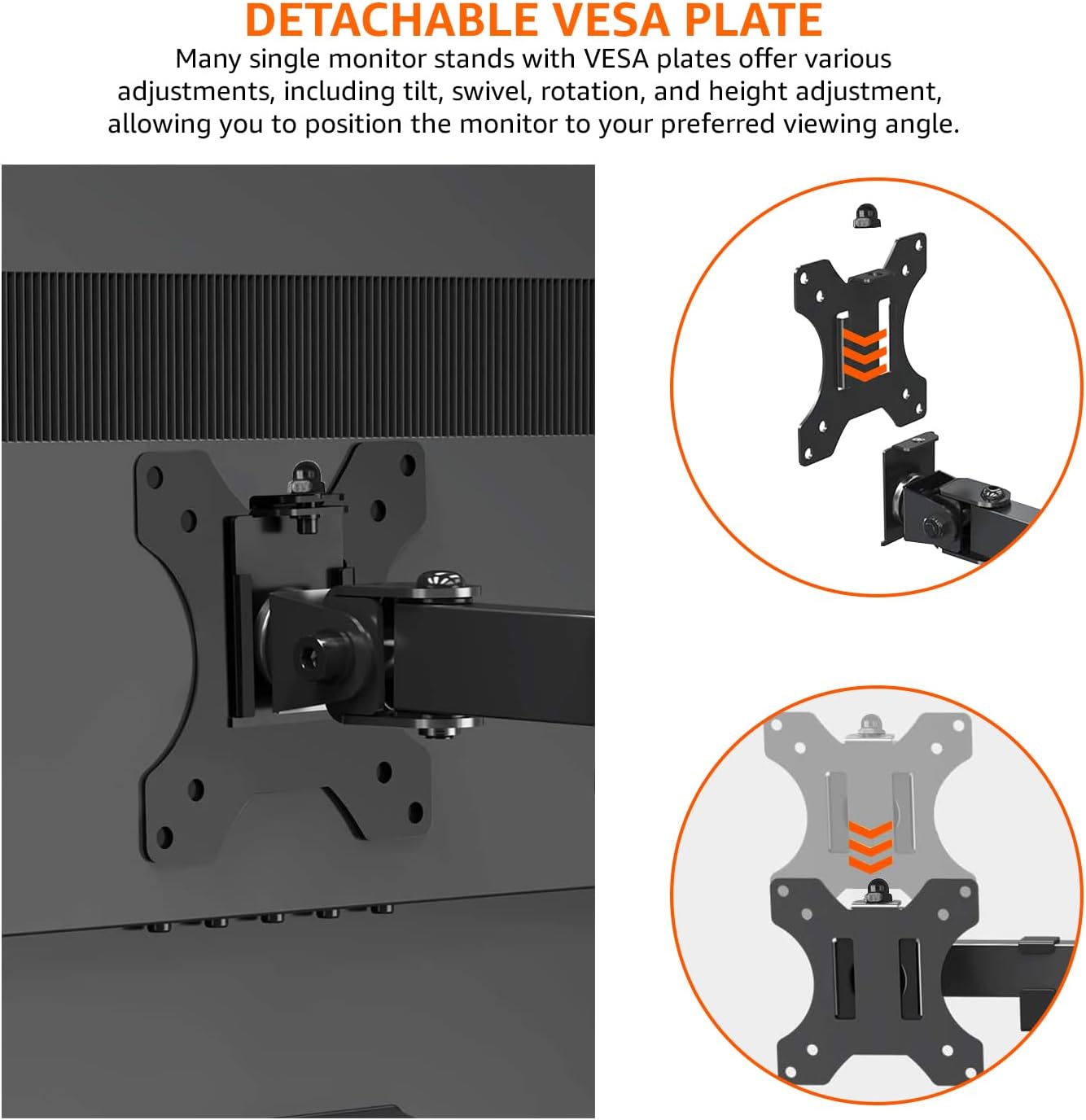 DETACHABLE VESA PLATE

Many single monitor stands with VESA plates offer various adjustments, including tilt, swivel, rotation, and height adjustment, allowing you to position the monitor to your preferred viewing angle.