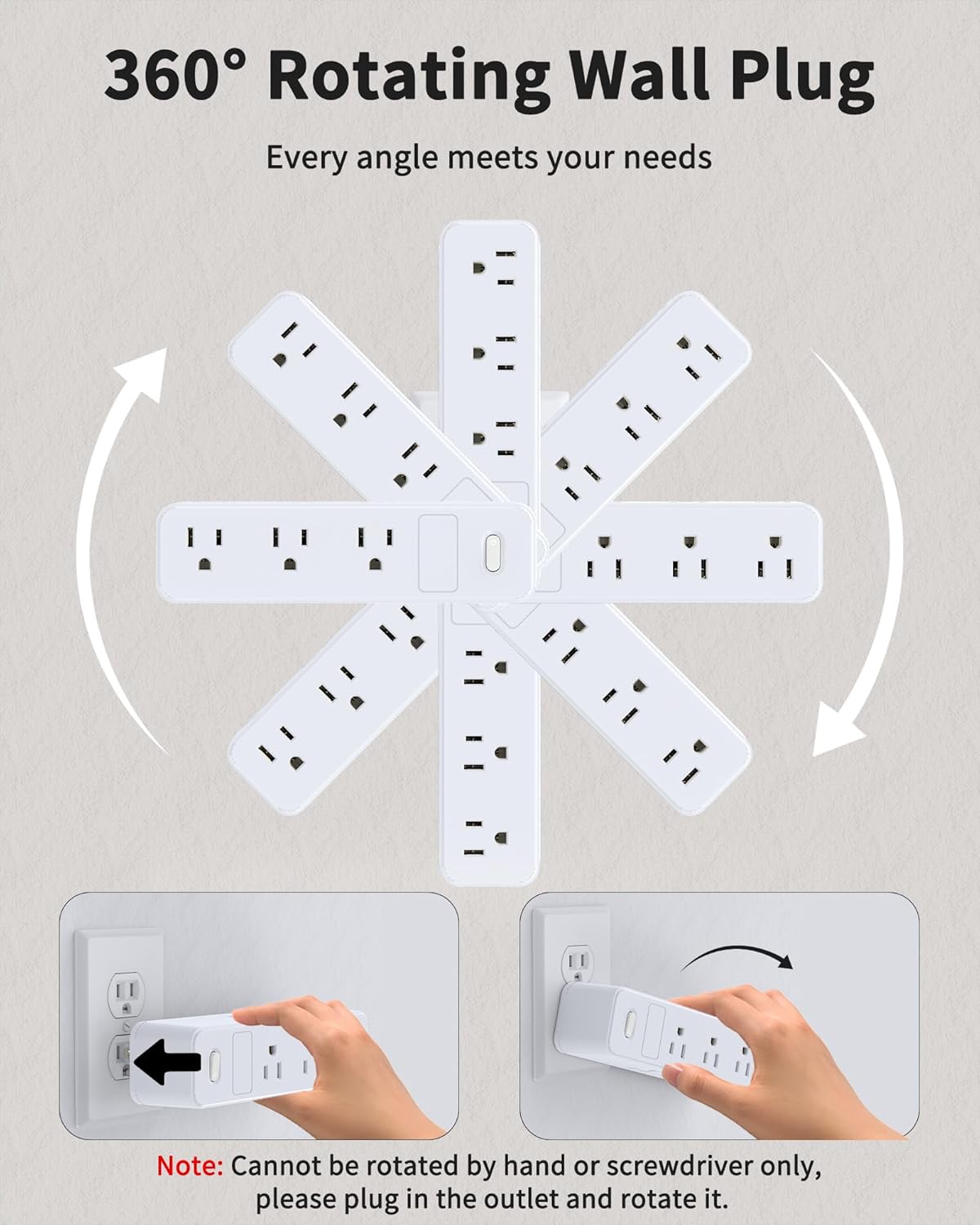 360° Rotating Wall Plug

Every angle meets your needs

Note: Cannot be rotated by hand or screwdriver only, please plug in the outlet and rotate it.