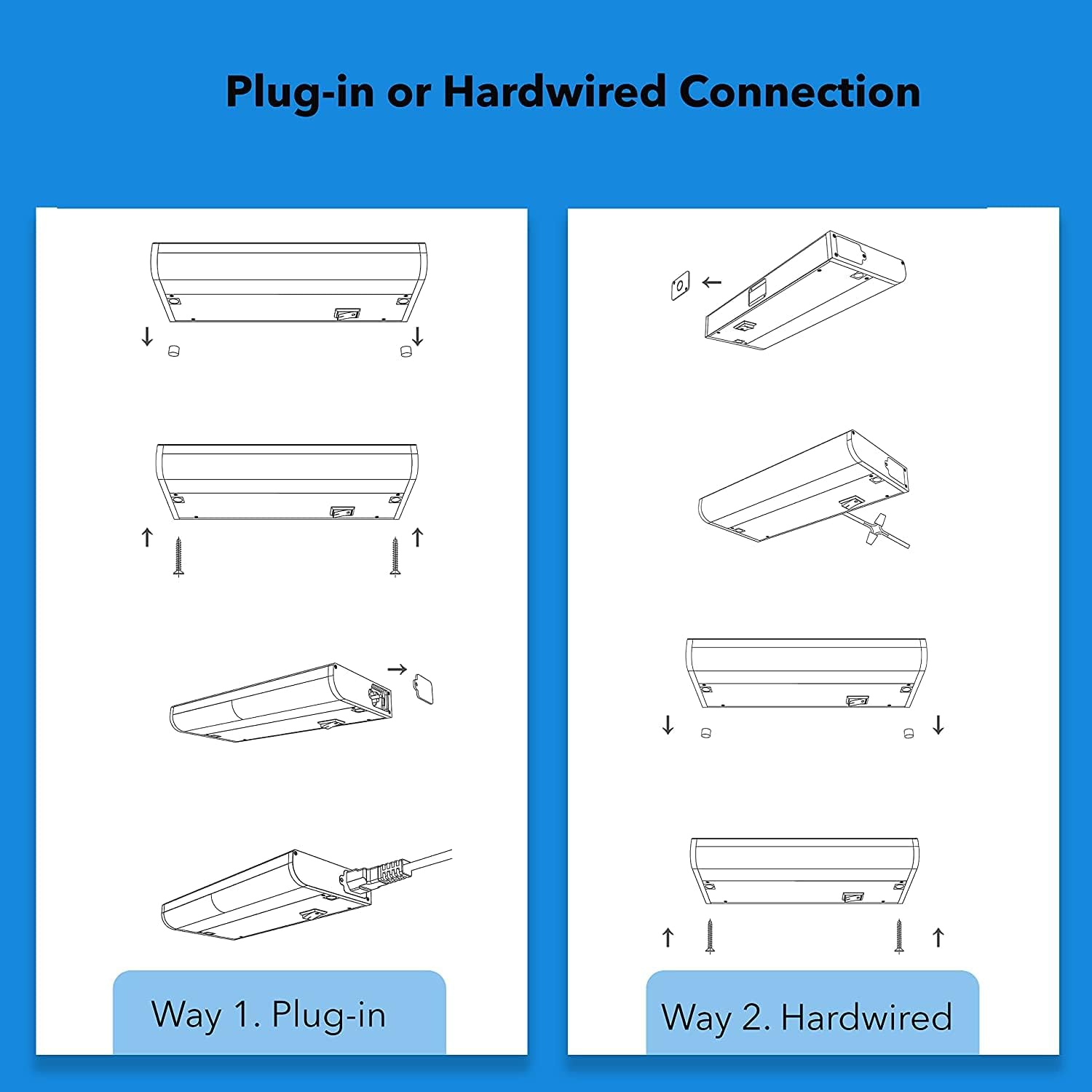 Plug-in or Hardwired Connection

Way 1. Plug-in

Way 2. Hardwired