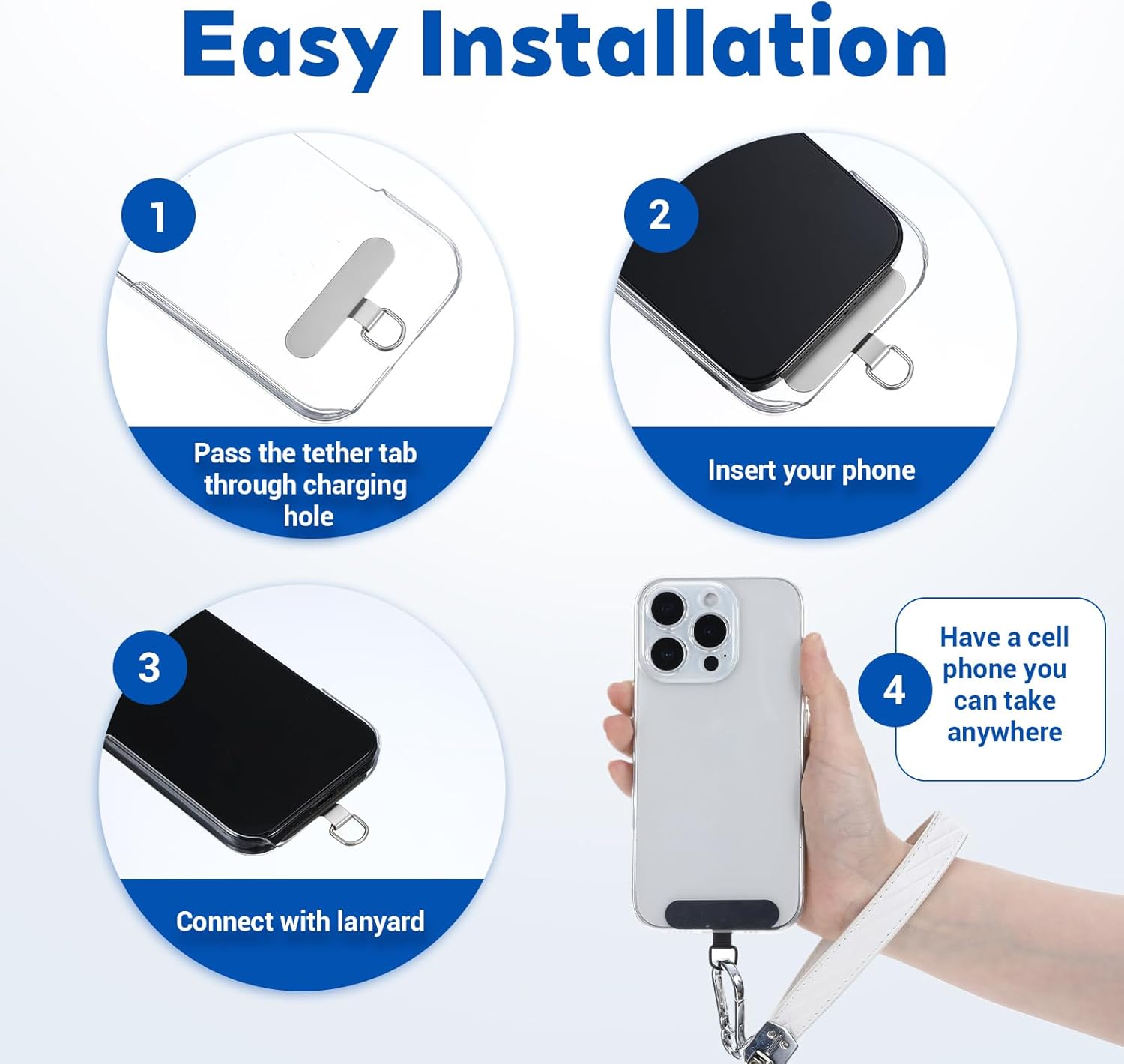 Easy Installation

1

Pass the tether tab through charging hole

2

Insert your phone

3

Connect with lanyard

4

Have a cell phone you can take anywhere