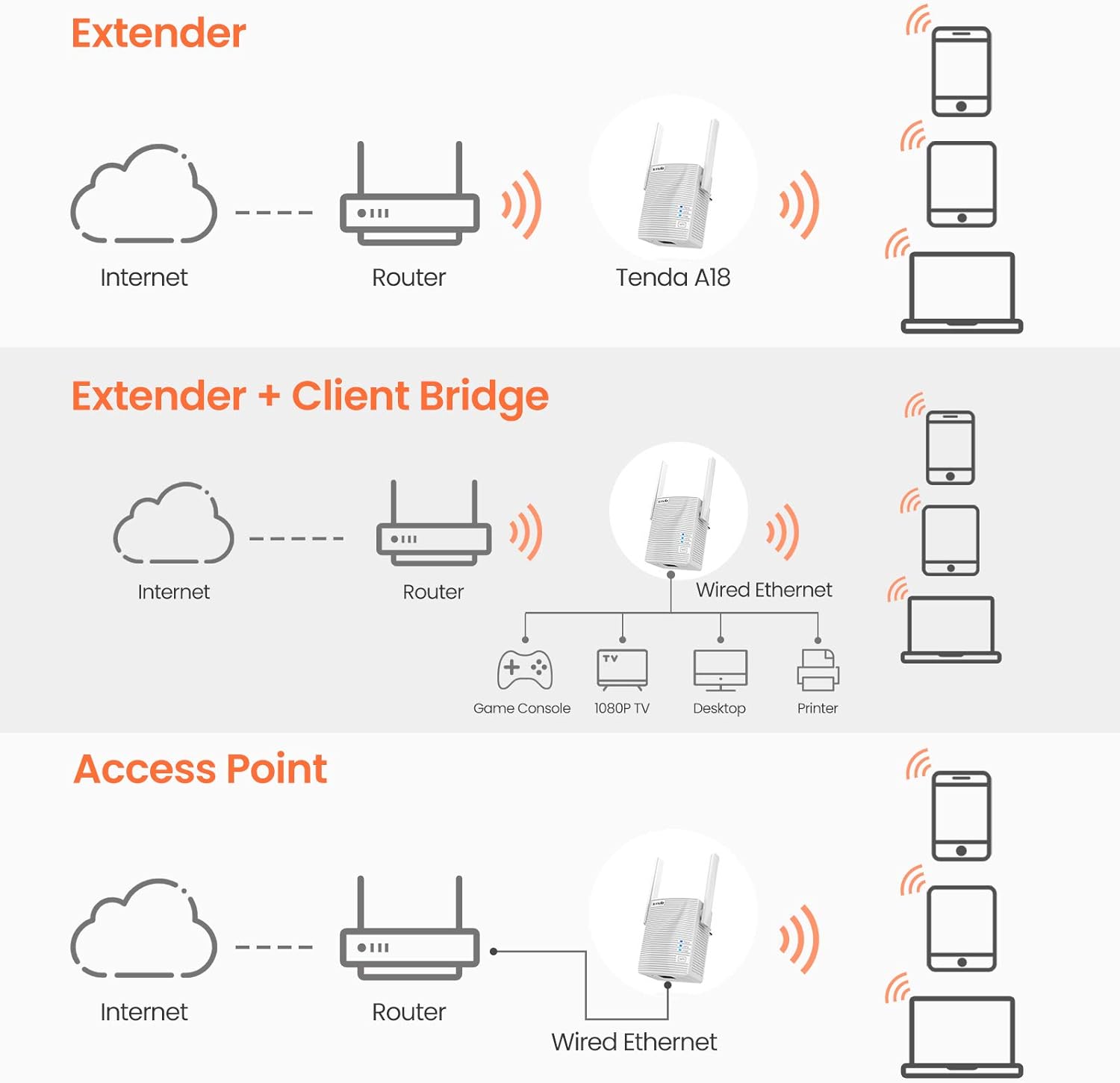 Extender

Internet

Router

Tenda A18

Extender + Client Bridge

Internet

Router

Wired Ethernet

TV

Game Console

1080P TV

Desktop

Printer

Access Point

Internet

Router

Wired Ethernet