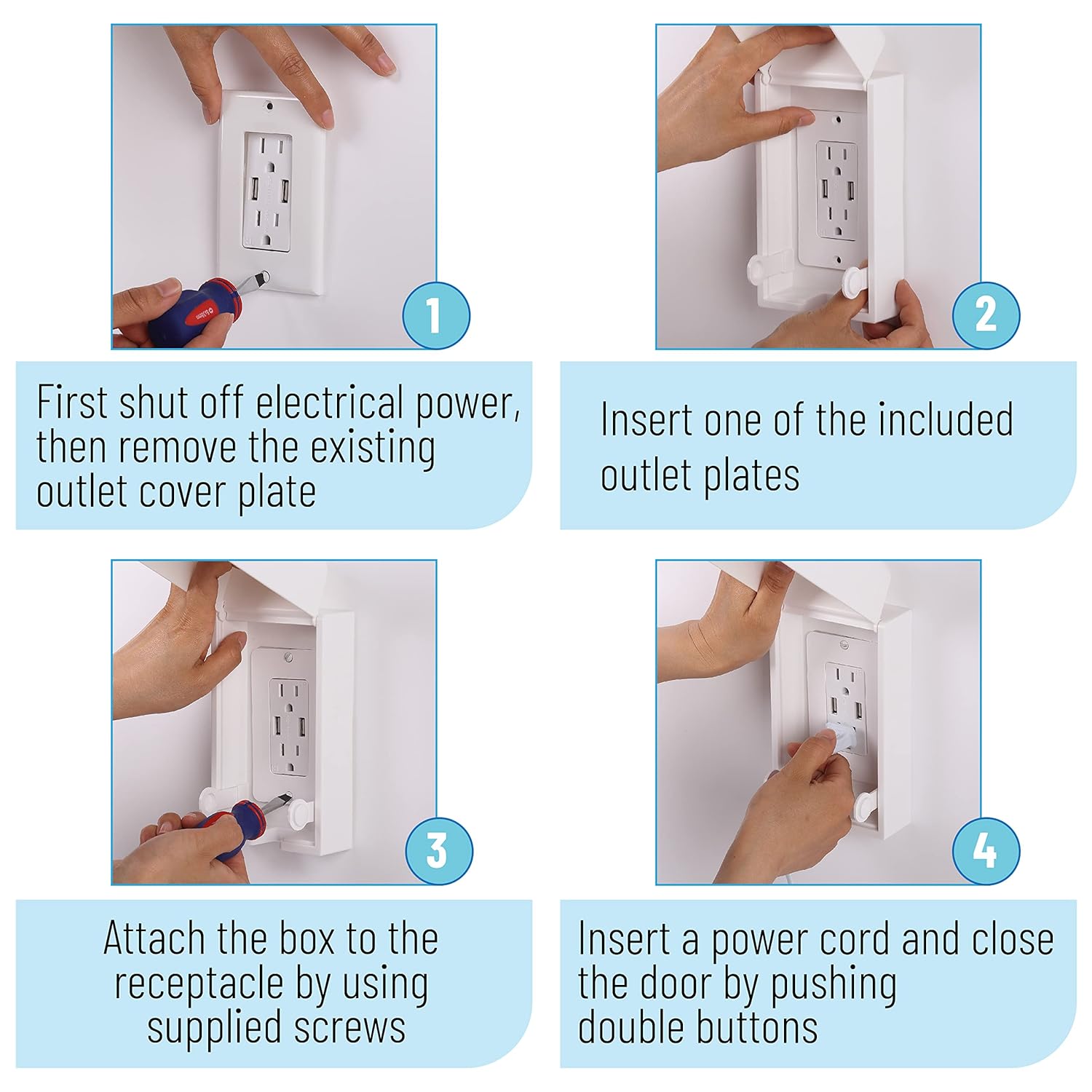 1

First shut off electrical power, then remove the existing outlet cover plate

2

Insert one of the included outlet plates

3

Attach the box to the receptacle by using supplied screws

4

Insert a power cord and close the door by pushing double buttons